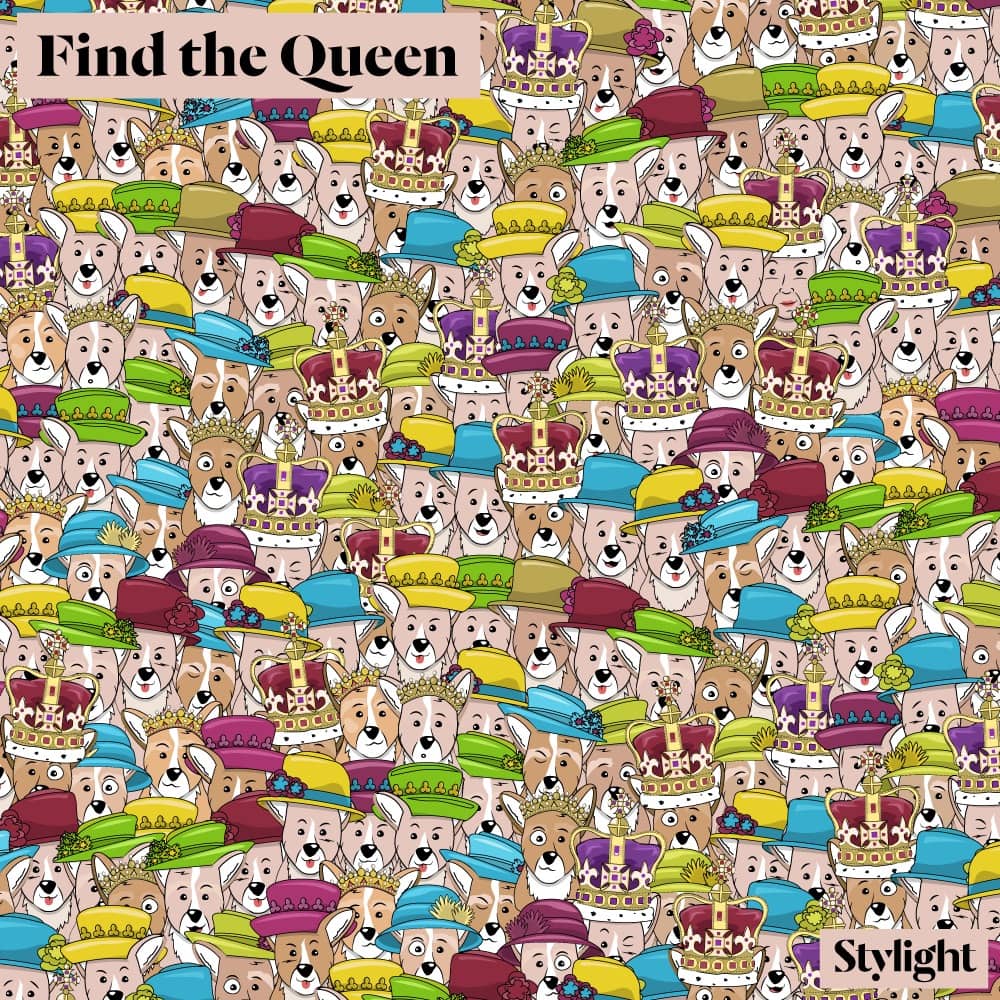 Find the Queen

Stylight