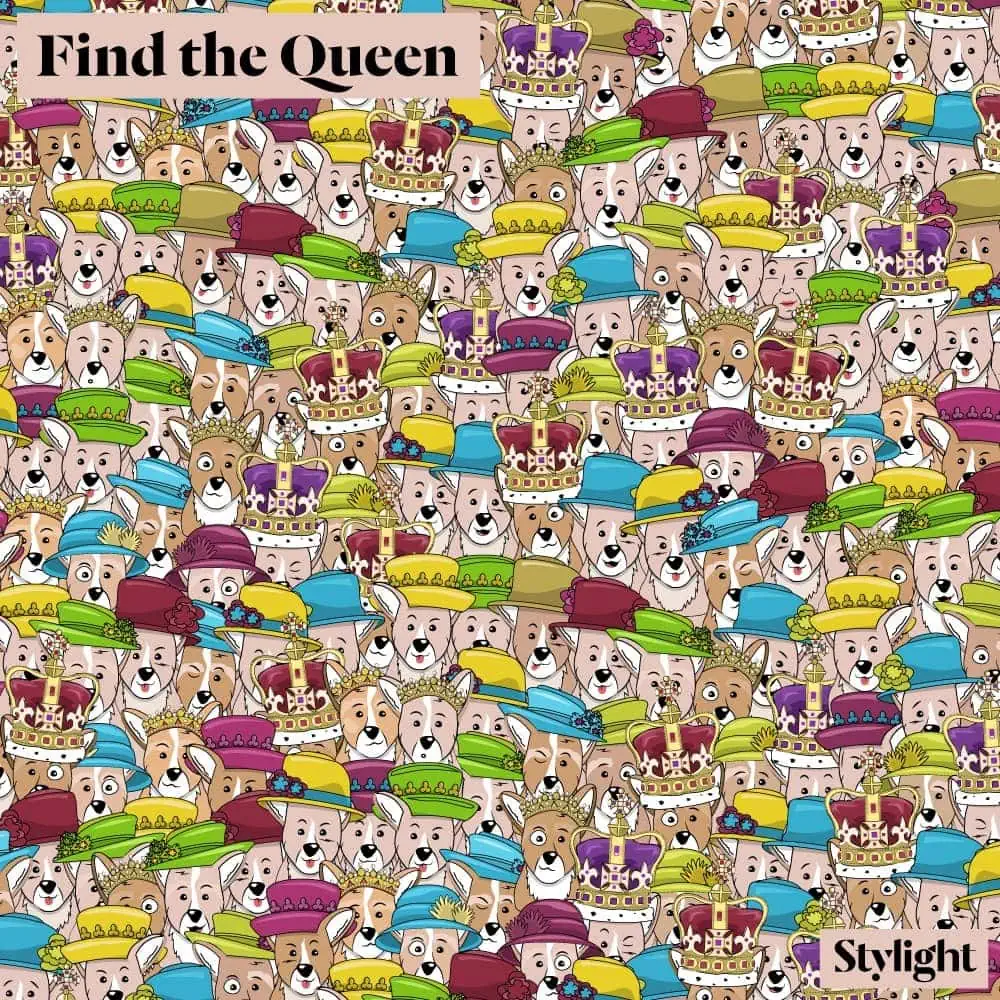 Find the Queen

Stylight